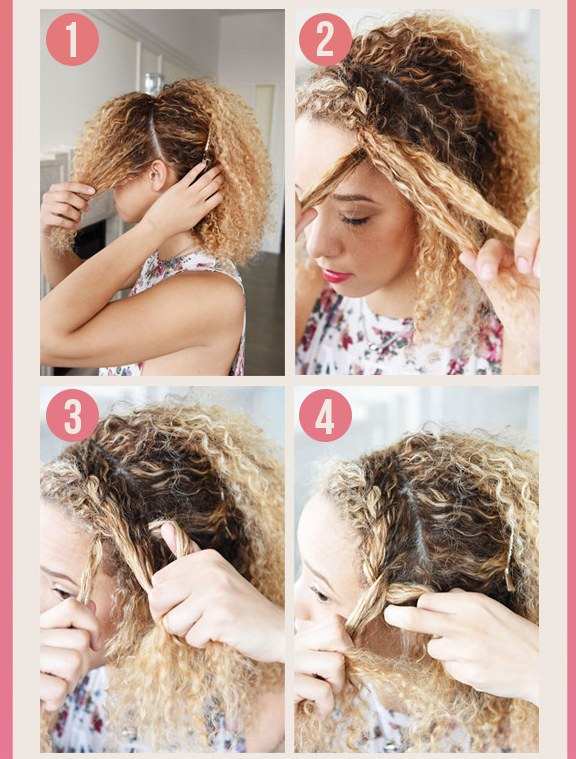 1

2

3

4