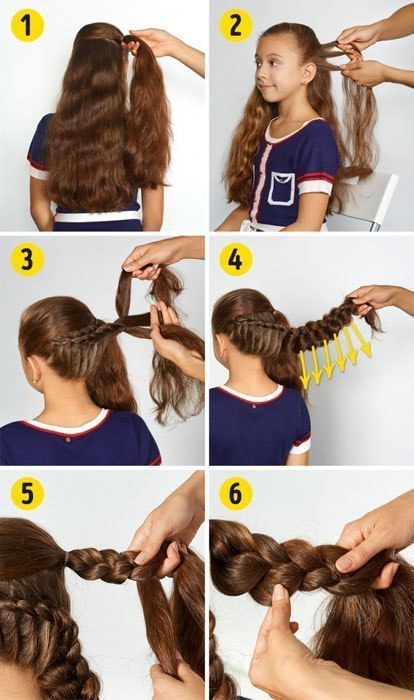 1
2
3
4
5
6