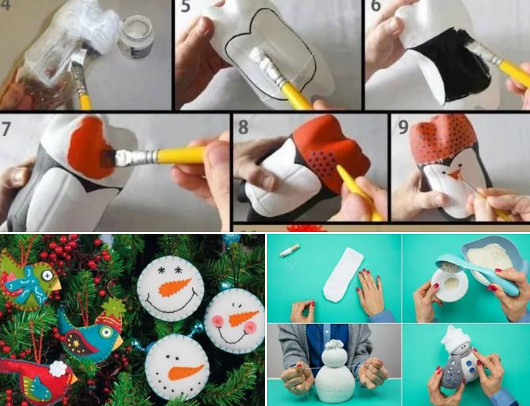 4
5
6
7
8
9