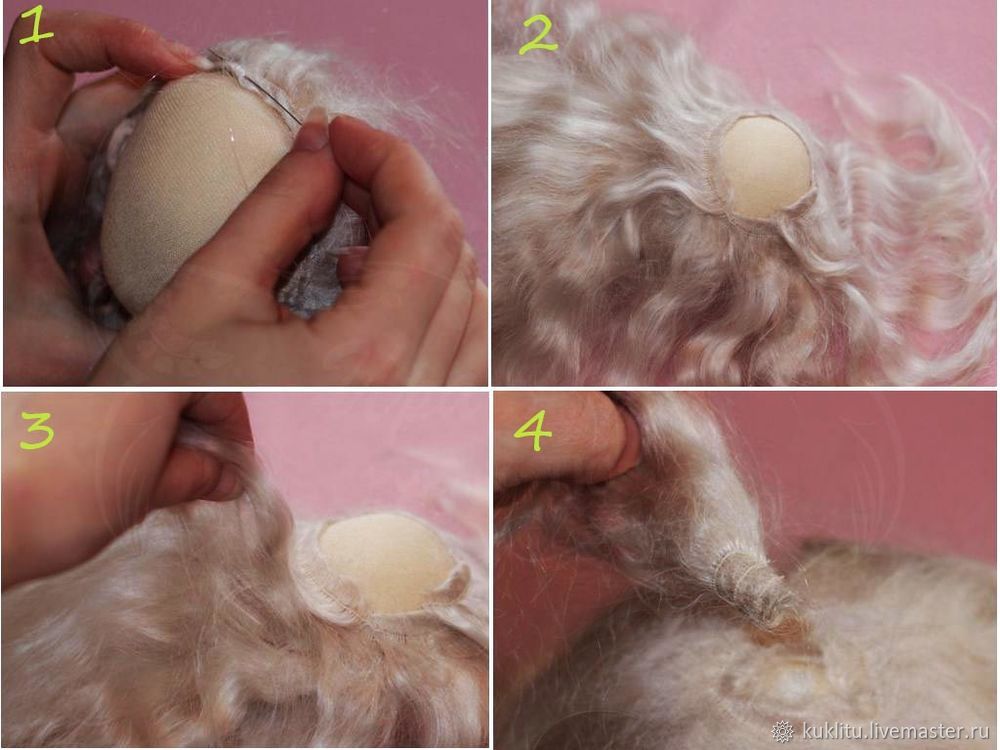 1

2

3

4

kuklitu.livemaster.ru