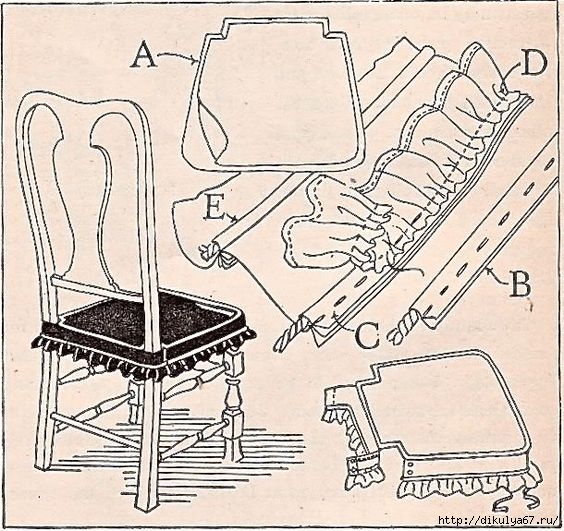 A
D
E
B
C
http://dikulya67.ru/