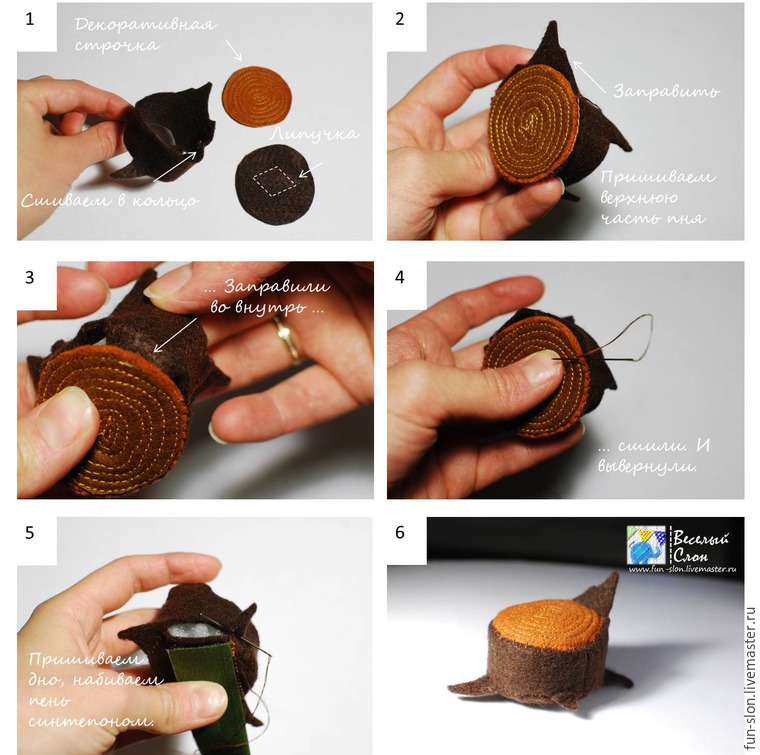 1

Декоративная строчка

Липучка

Сшиваем в кольцо

2

Заправить

Пришиваем верхнюю часть пня

3

... Заправили во внутрь ...

4

... сшили. И вывернули.

5

Пришиваем дно, набиваем пень синтепоном.

6

Веселый Слон
www.fun-slon.livemaster.ru

fun-slon.livemaster.ru