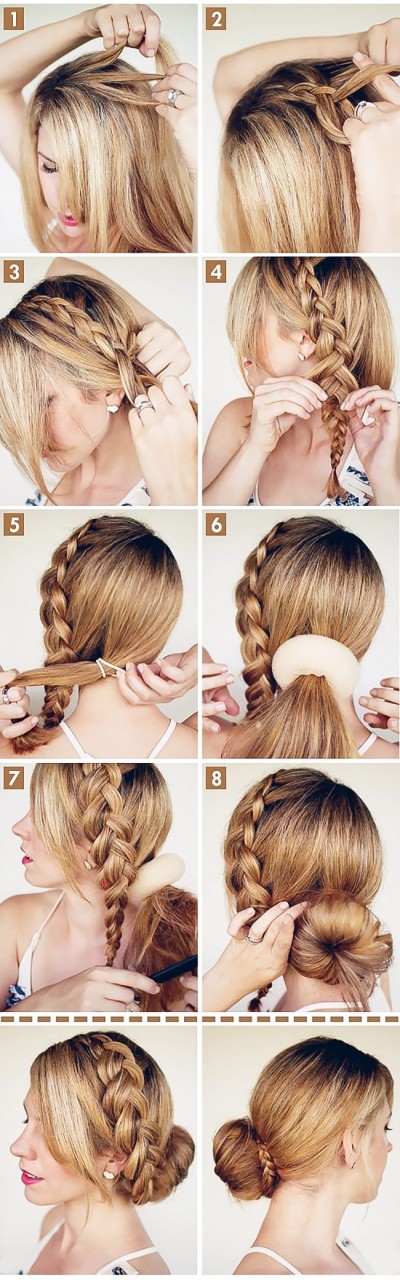 1
2
3
4
5
6
7
8