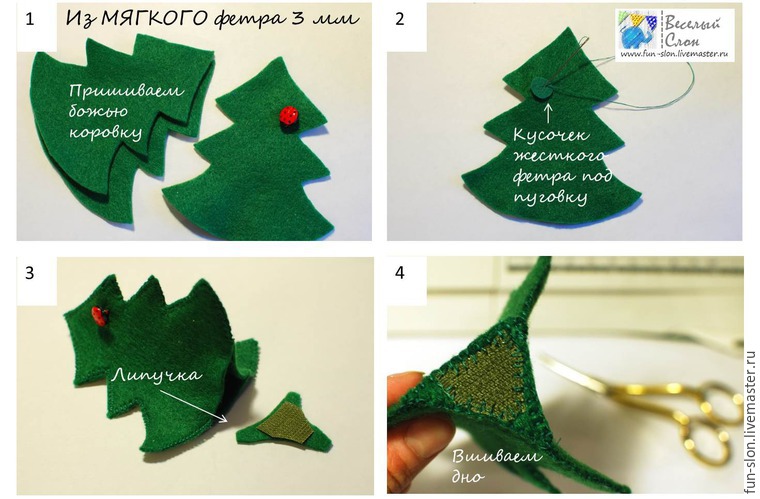 1

Из МЯГКОГО фетра 3 мм

Пришиваем божью коровку

2

Веселый Слон
www.fun-slon.livemaster.ru

Кусочек жесткого фетра под пуговку

3

Липучка

4

Вшиваем дно

fun-slon.livemaster.ru