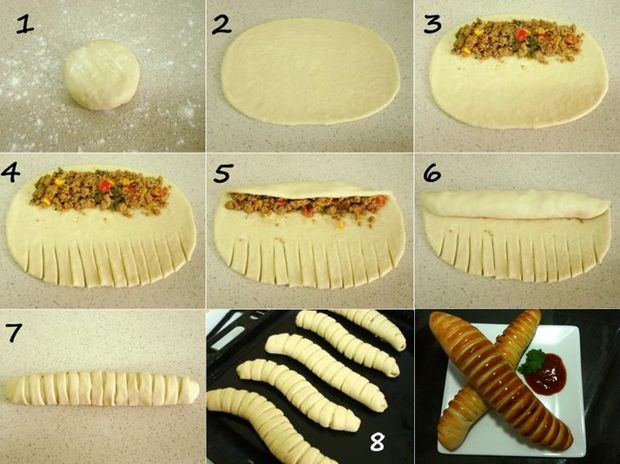 1

2

3

4

5

6

7

8