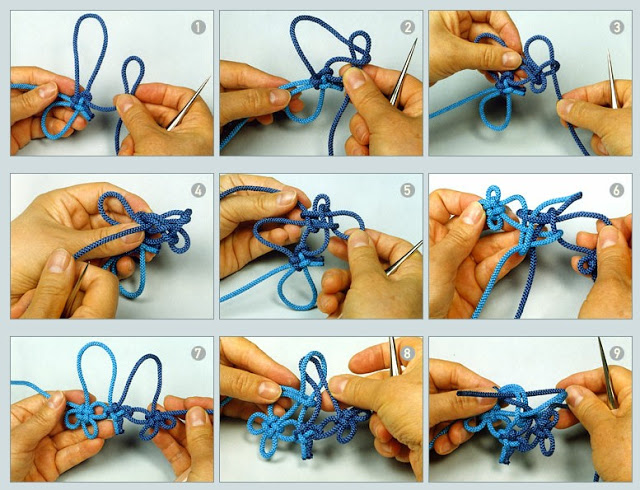 1
2
3
4
5
6
7
8
9