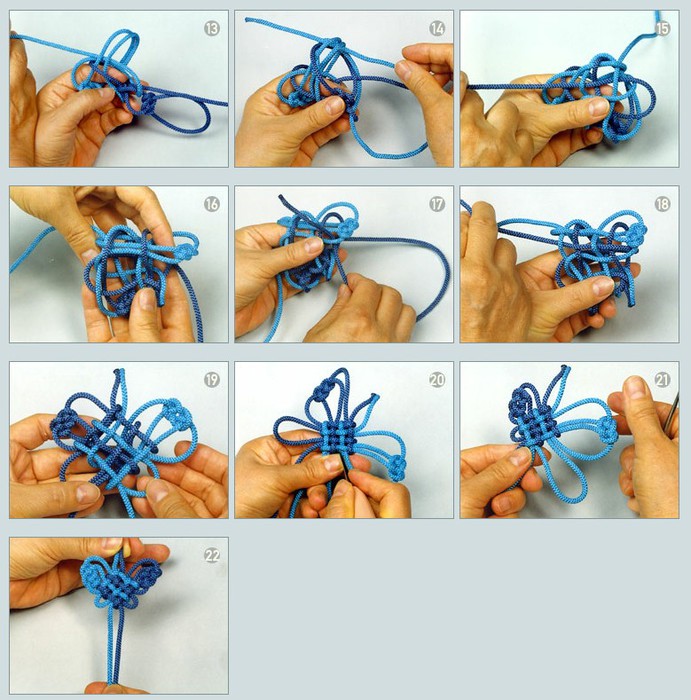 13

14

15

16

17

18

19

20

21

22