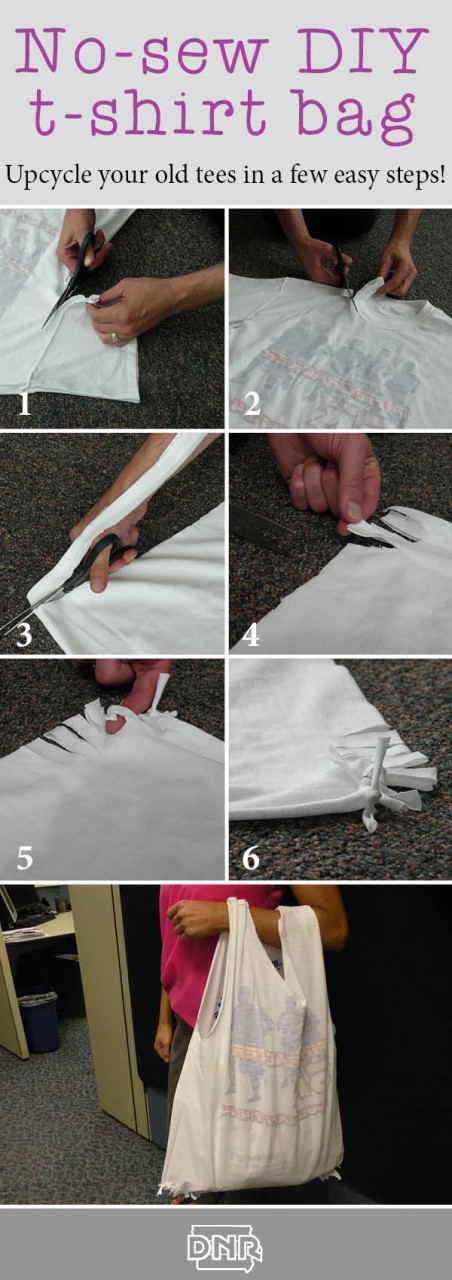 No-sew DIY t-shirt bag

Upcycle your old tees in a few easy steps!

1

2

3

4

5

6

DNR