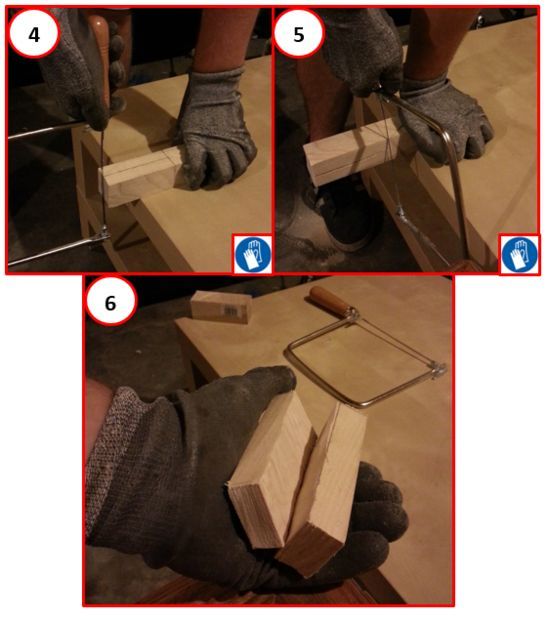 4

5

6