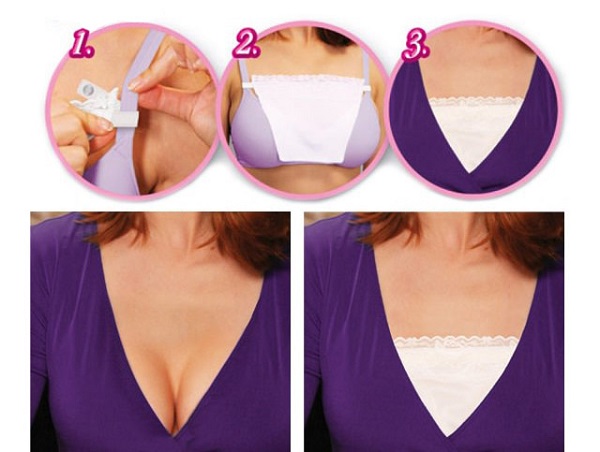 1.
2.
3.