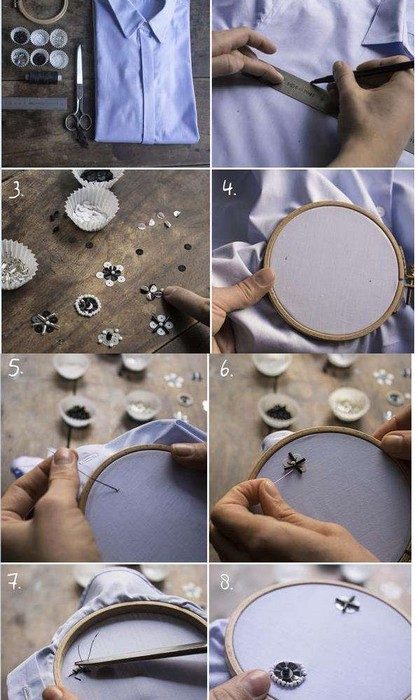 3.

4.

5.

6.

7.

8.