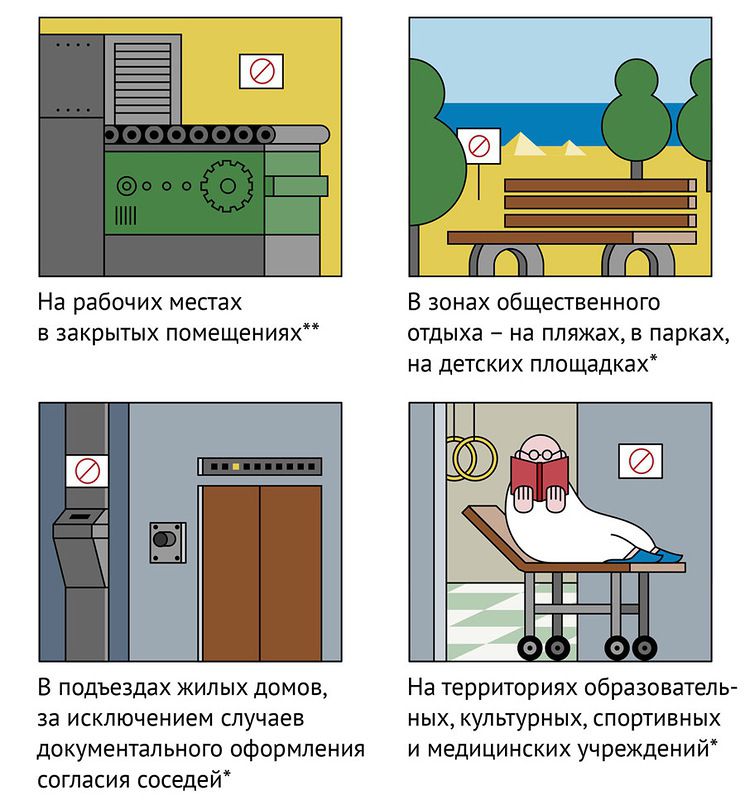 На рабочих местах в закрытых помещениях**

В зонах общественного отдыха – на пляжах, в парках, на детских площадках*

В подъездах жилых домов, за исключением случаев документального оформления согласия соседей*

На территориях образовательных, культурных, спортивных и медицинских учреждений*