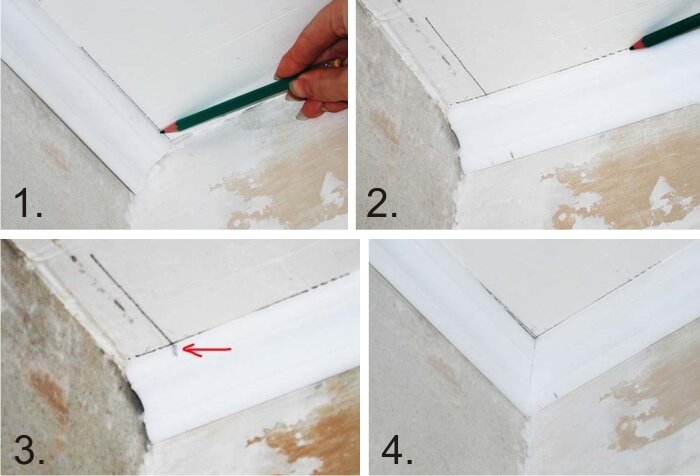 1.

2.

3.

4.