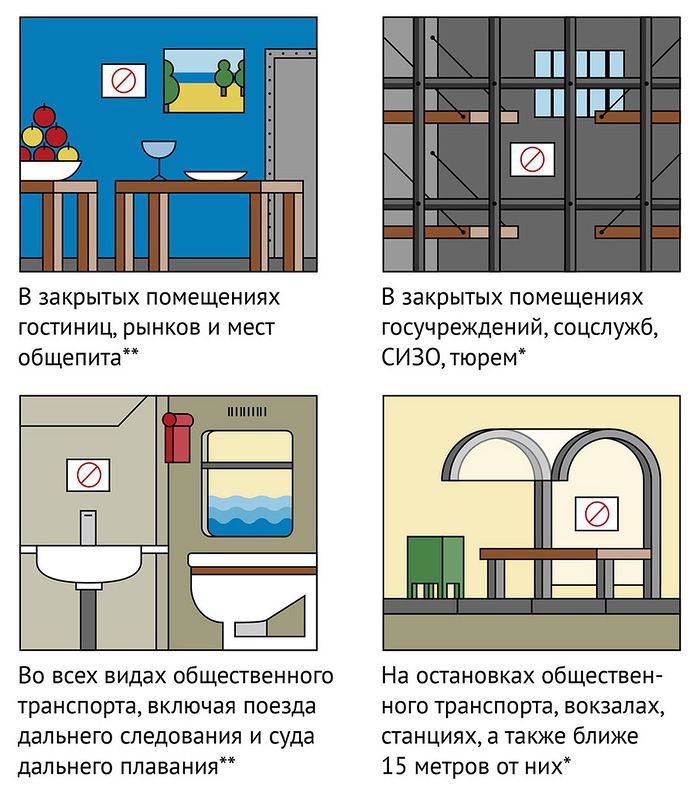 В закрытых помещениях гостиниц, рынков и мест общепита**

В закрытых помещениях госучреждений, соцслужб, СИЗО, тюрем*

Во всех видах общественного транспорта, включая поезда дальнего следования и суда дальнего плавания**

На остановках общественного транспорта, вокзалах, станциях, а также ближе 15 метров от них*