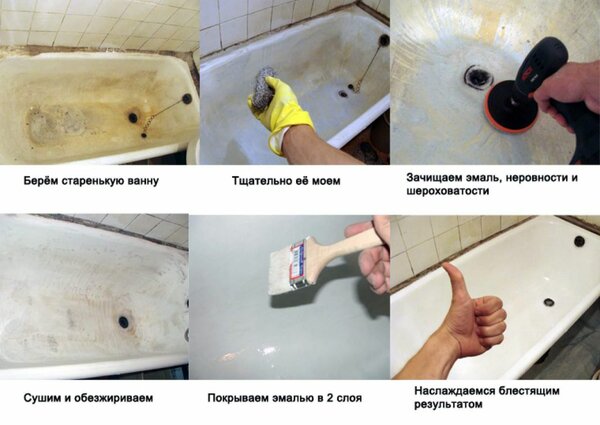 Берём старенькую ванну

Тщательно её моем

Зачищаем эмаль, неровности и шероховатости

Сушим и обезжириваем

Покрываем эмалью в 2 слоя

Наслаждаемся блестящим результатом