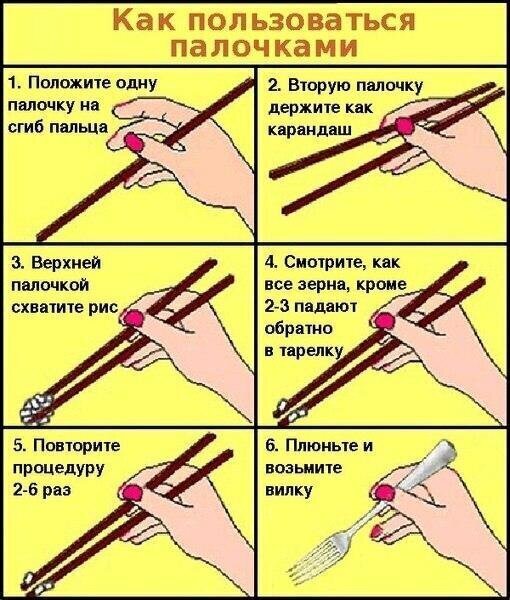 Как пользоваться палочками

1. Положите одну палочку на сгиб пальца

2. Вторую палочку держите как карандаш

3. Верхней палочкой схватите рис

4. Смотрите, как все зерна, кроме 2-3 падают обратно в тарелку

5. Повторите процедуру 2-6 раз

6. Плюньте и возьмите вилку