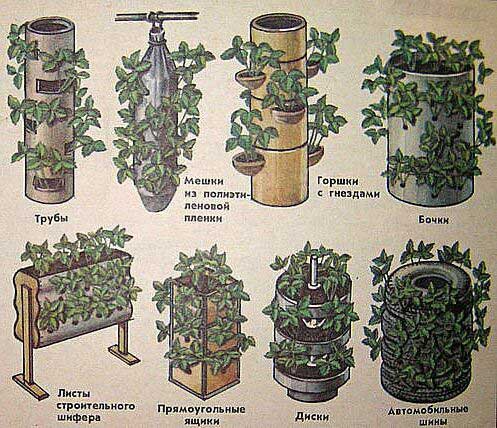 Трубы

Мешки из полиэтиленовой пленки

Горшки с гнездами

Бочки

Листы строительного шифера

Прямоугольные ящики

Диски

Автомобильные шины