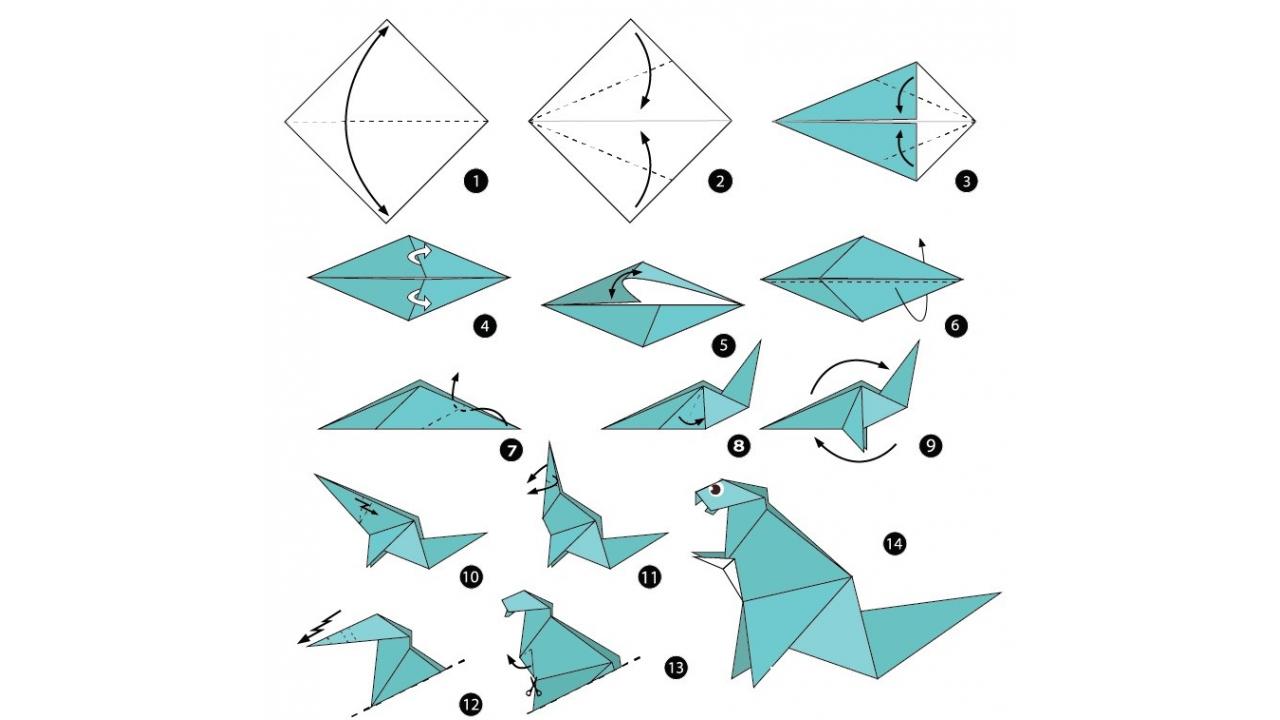 1
2
3
4
5
6
7
8
9
10
11
14
12
13