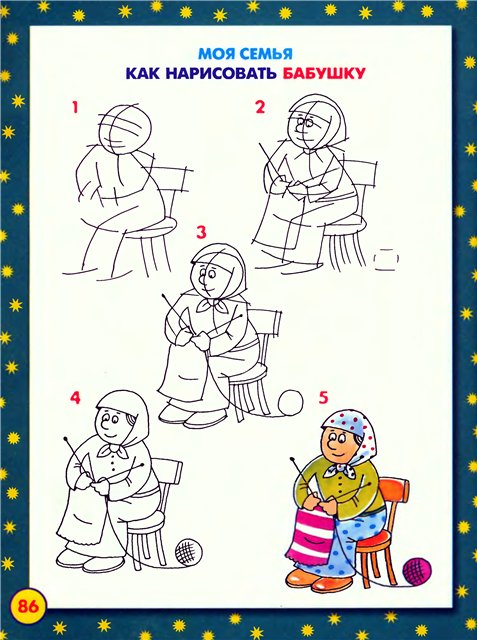 МОЯ СЕМЬЯ
КАК НАРИСОВАТЬ БАБУШКУ

1

2

3

4

5

86