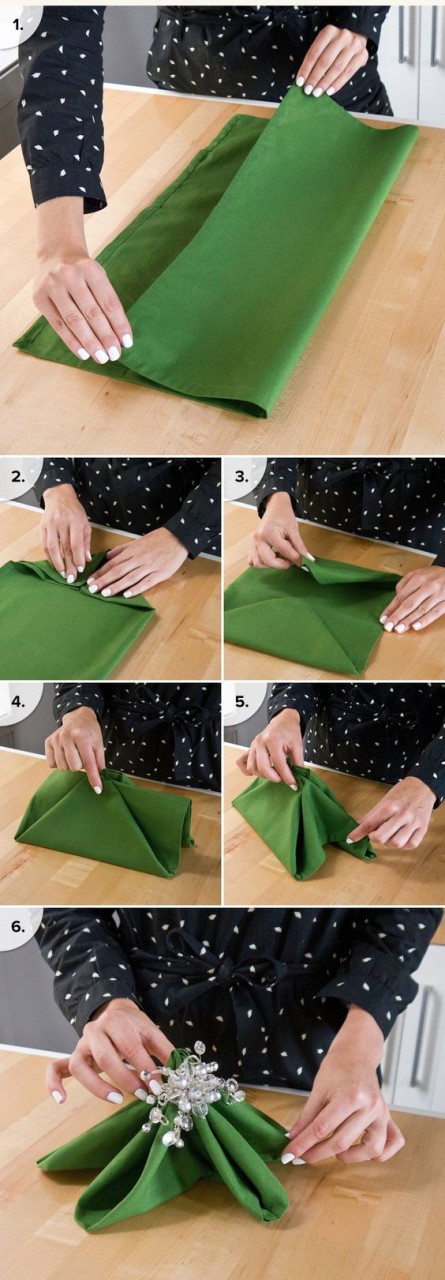 1.

2.

3.

4.

5.

6.