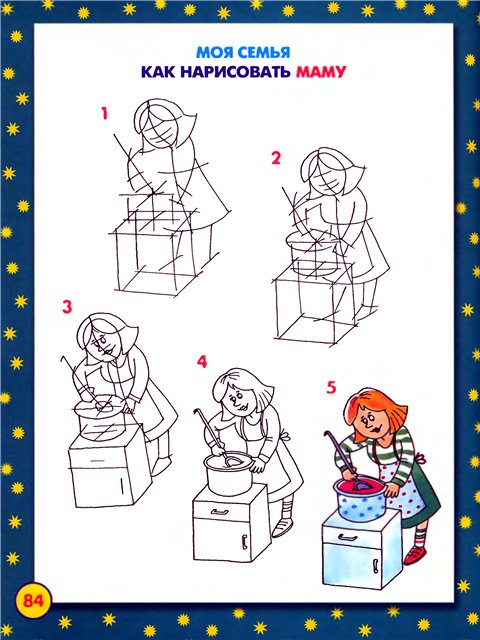 МОЯ СЕМЬЯ
КАК НАРИСОВАТЬ МАМУ

1

2

3

4

5

84