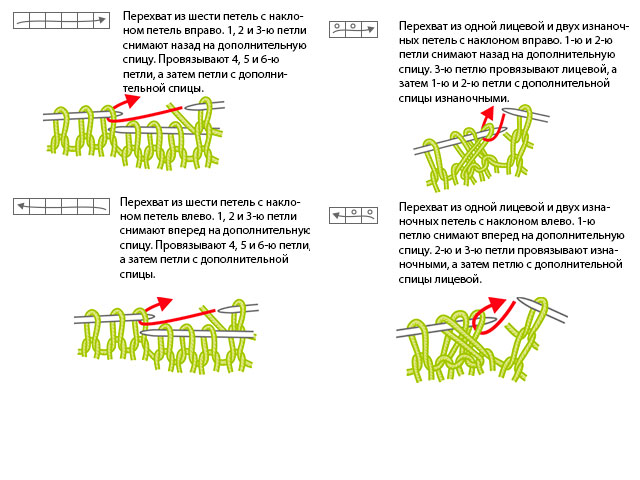 Перехват из шести петель с наклоном петель вправо. 1, 2 и 3-ю петли снимают назад на дополнительную спицу. Провязывают 4, 5 и 6-ю петли, а затем петли с дополнительной спицы.

Перехват из шести петель с наклоном петель влево. 1, 2 и 3-ю петли снимают вперед на дополнительную спицу. Провязывают 4, 5 и 6-ю петли, а затем петли с дополнительной спицы.

Перехват из одной лицевой и двух изнаночных петель с наклоном вправо. 1-ю и 2-ю петли снимают назад на дополнительную спицу. 3-ю петлю провязывают лицевой, а затем 1-ю и 2-ю петли с дополнительной спицы изнаночными.

Перехват из одной лицевой и двух изнаночных петель с наклоном влево. 1-ю петлю снимают вперед на дополнительную спицу. 2-ю и 3-ю петли провязывают изнаночными, а затем петлю с дополнительной спицы лицевой.