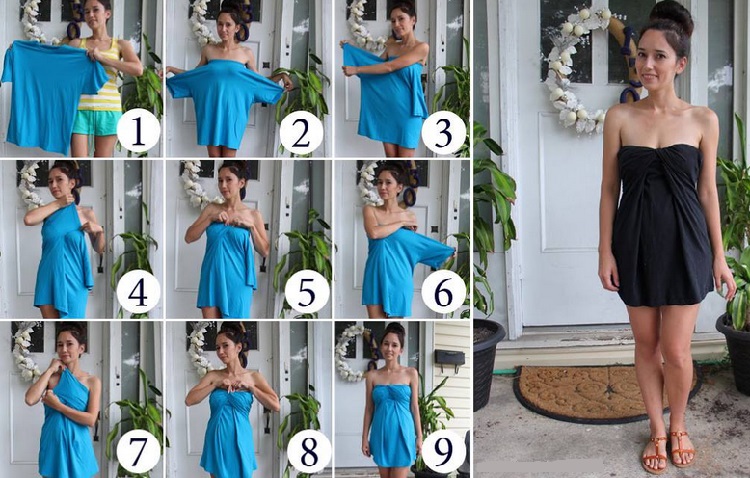 1
2
3
4
5
6
7
8
9