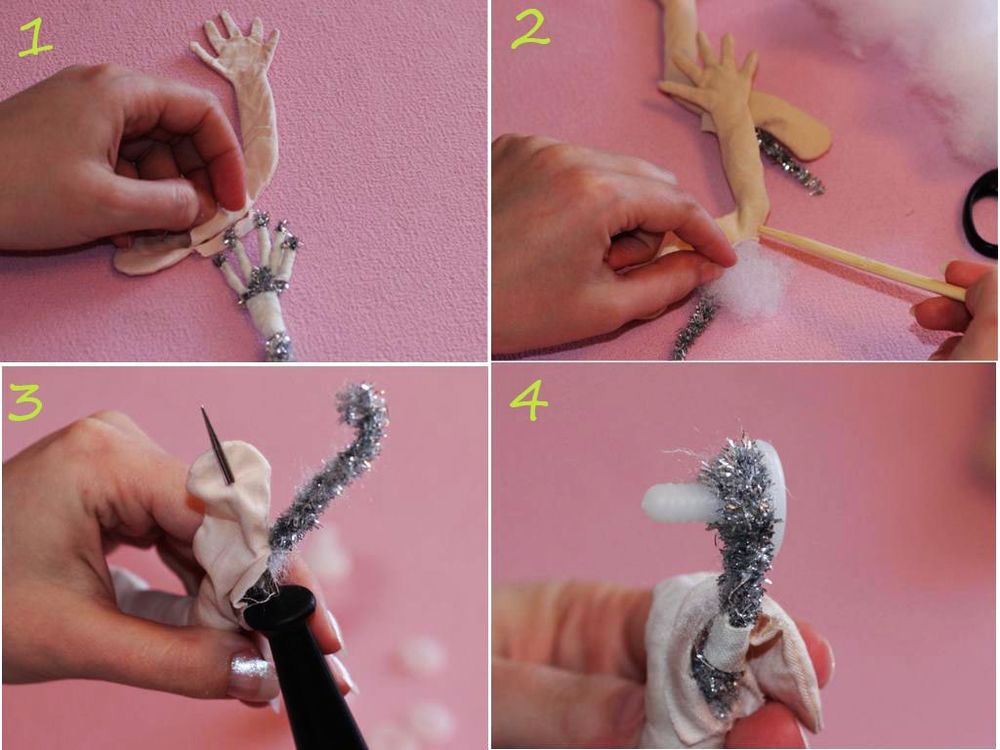 1

2

3

4