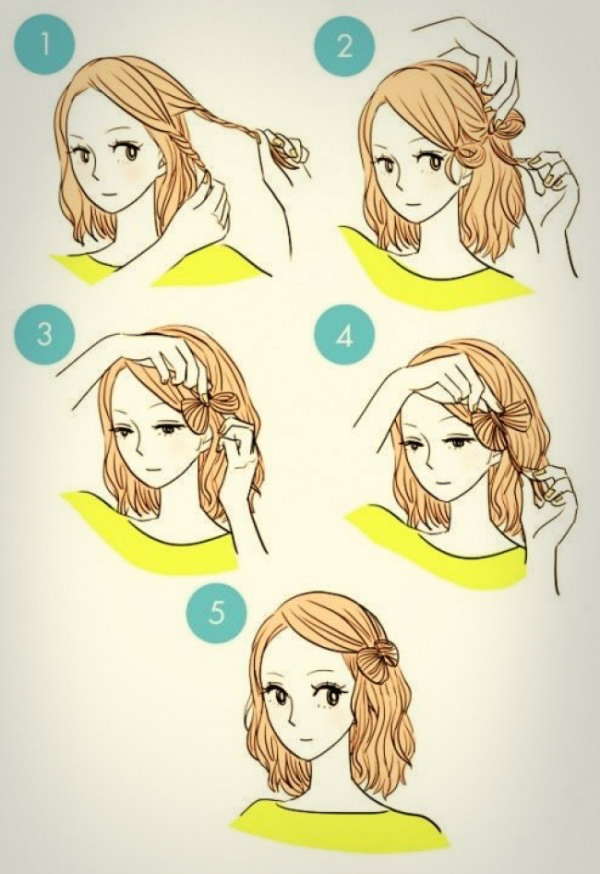 1
2
3
4
5