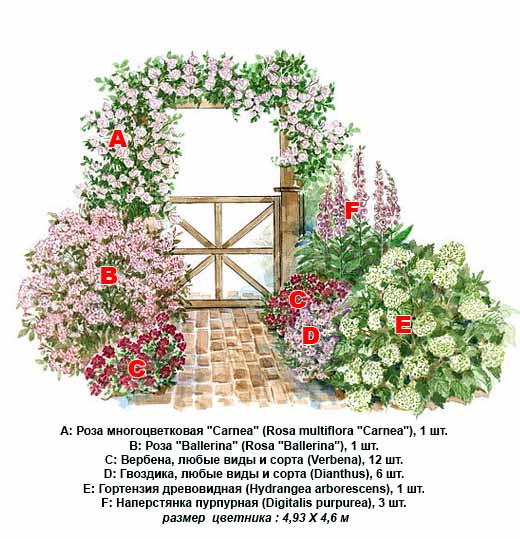 A
F
B
C
C
D
E

A: Роза многоцветковая "Carnea" (Rosa multiflora "Carnea"), 1 шт.
B: Роза "Ballerina" (Rosa "Ballerina"), 1 шт.
C: Вербена, любые виды и сорта (Verbena), 12 шт.
D: Гвоздика, любые виды и сорта (Dianthus), 6 шт.
E: Гортензия древовидная (Hydrangea arborescens), 1 шт.
F: Наперстянка пурпурная (Digitalis purpurea), 3 шт.
размер цветника : 4,93 Х 4,6 м