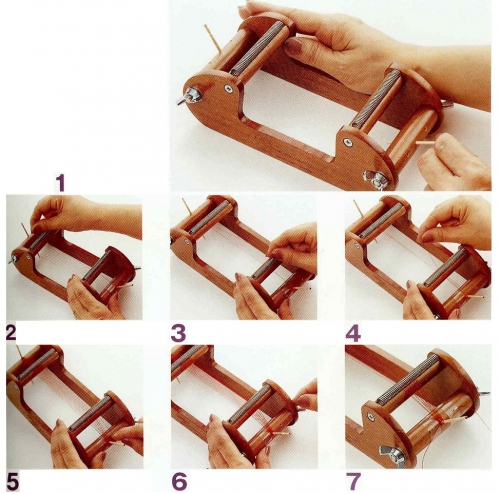 1

2

3

4

5

6

7