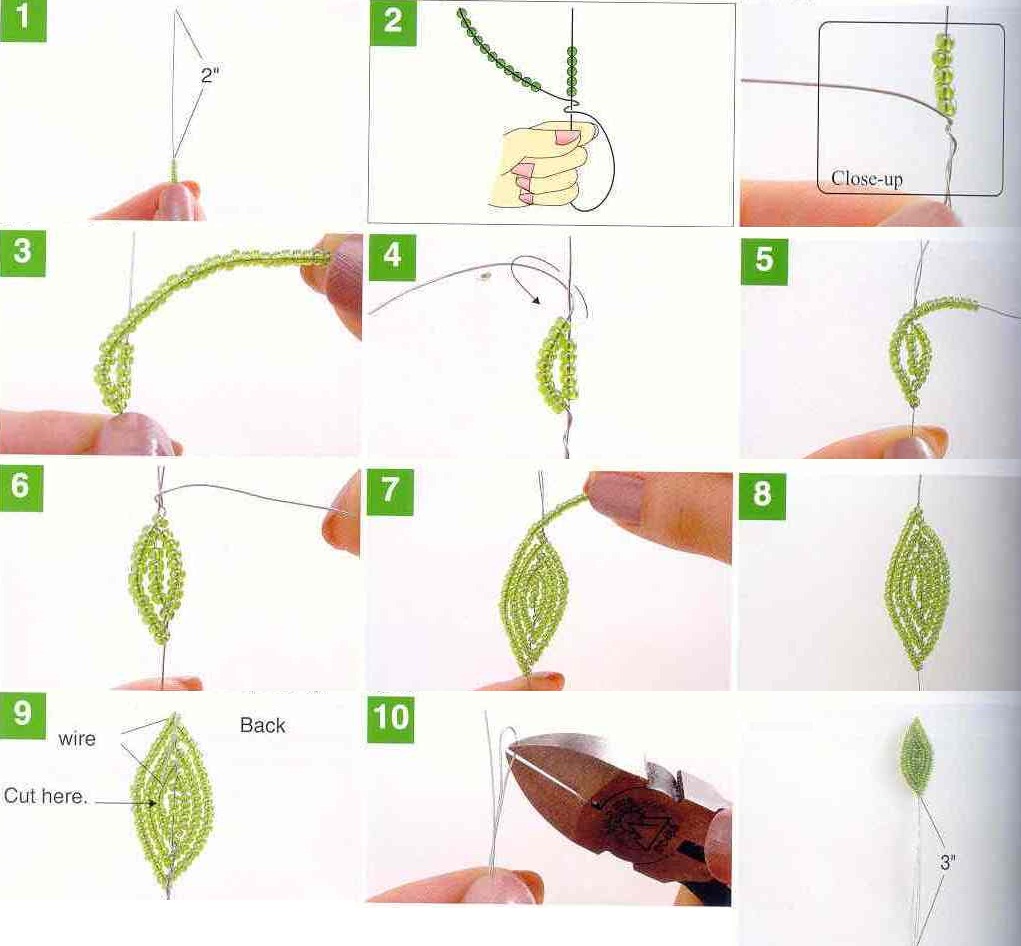 1

2"

2

Close-up

3

4

5

6

7

8

9

wire

Back

Cut here.

10

3"