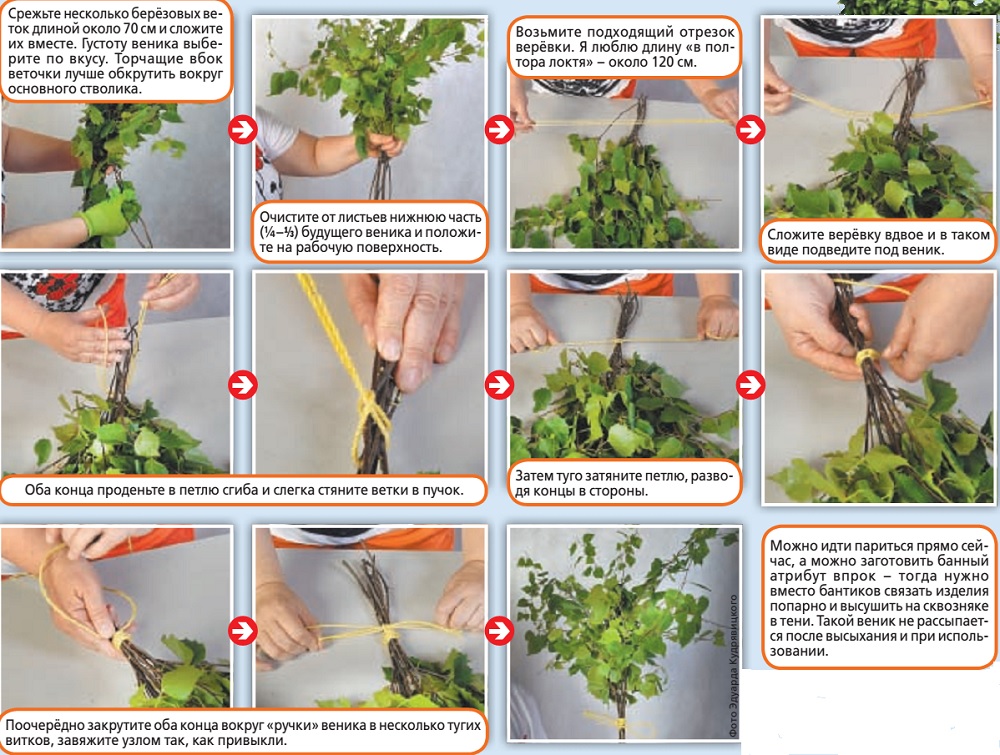 Срежьте несколько берёзовых веток длиной около 70 см и сложите их вместе. Густоту веника выберите по вкусу. Торчащие вбок веточки лучше обкрутить вокруг основного стволика.

Очистите от листьев нижнюю часть (¼–⅓) будущего веника и положите на рабочую поверхность.

Возьмите подходящий отрезок верёвки. Я люблю длину «в полтора локтя» – около 120 см.

Сложите верёвку вдвое и в таком виде подведите под веник.

Оба конца проденьте в петлю сгиба и слегка стяните ветки в пучок.

Затем туго затяните петлю, разводя концы в стороны.

Поочерёдно закрутите оба конца вокруг «ручки» веника в несколько тугих витков, завяжите узлом так, как привыкли.

Фото Эдуарда Кудрявицкого

Можно идти париться прямо сейчас, а можно заготовить банный атрибут впрок – тогда нужно вместо бантиков связать изделия попарно и высушить на сквозняке в тени. Такой веник не рассыпается после высыхания и при использовании.