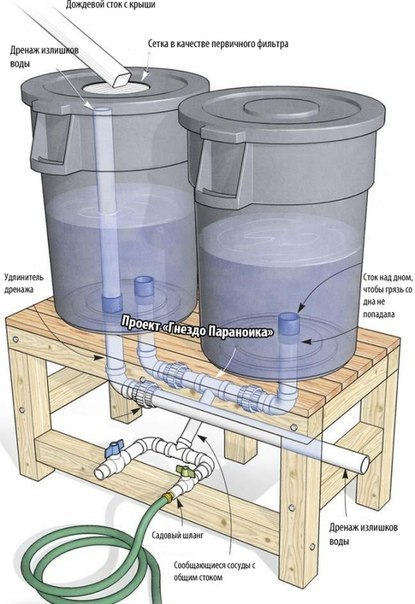 Дождевой сток с крыши

Дренаж излишков воды

Сетка в качестве первичного фильтра

Удлинитель дренажа

Сток над дном, чтобы грязь со дна не попадала

Проект «Гнездо Параноика»

Садовый шланг

Сообщающиеся сосуды с общим стоком

Дренаж излишков воды