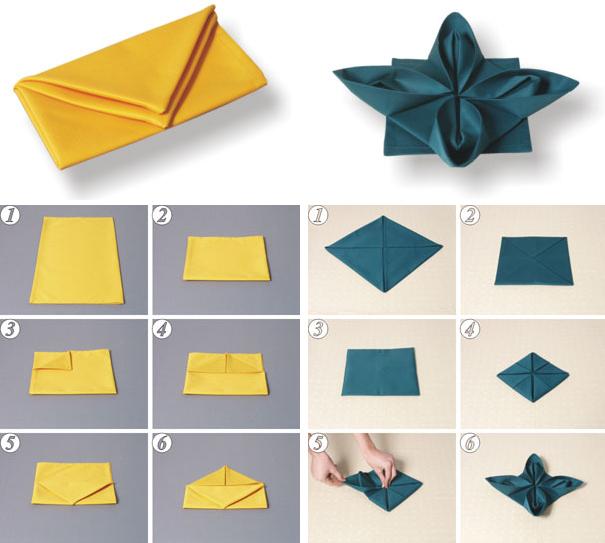 1
2
3
4
5
6
1
2
3
4
5
6