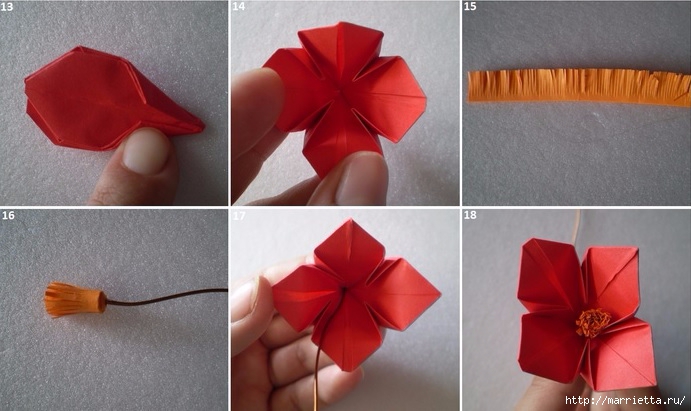 13

14

15

16

17

18

http://marrietta.ru/