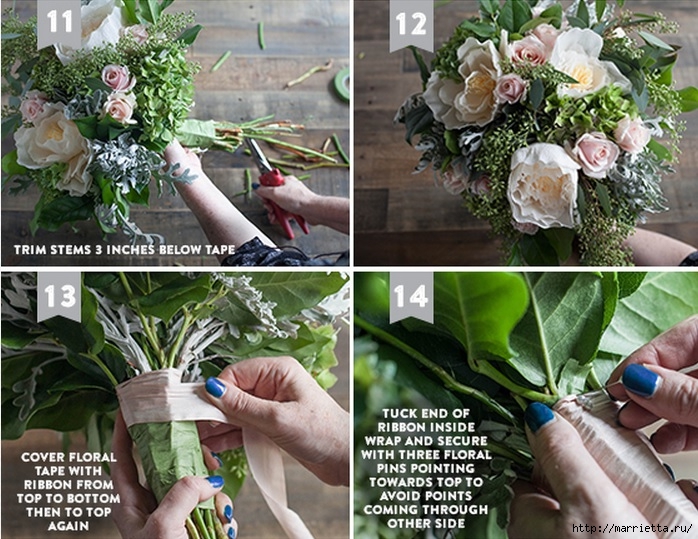 11

TRIM STEMS 3 INCHES BELOW TAPE

12

13

COVER FLORAL TAPE WITH RIBBON FROM TOP TO BOTTOM THEN TO TOP AGAIN

14

TUCK END OF RIBBON INSIDE WRAP AND SECURE WITH THREE FLORAL PINS POINTING TOWARDS TOP TO AVOID POINTS COMING THROUGH OTHER SIDE

http://marrietta.ru/