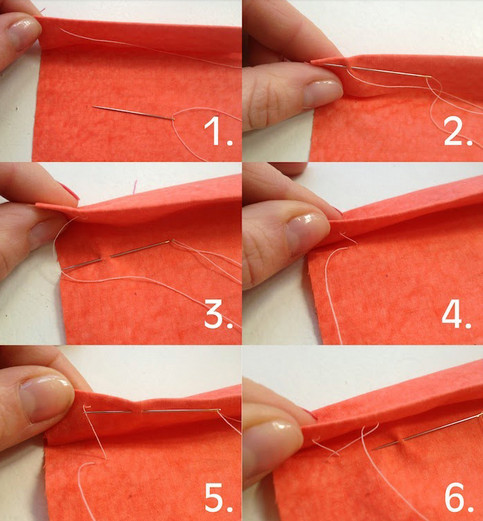 1.

2.

3.

4.

5.

6.