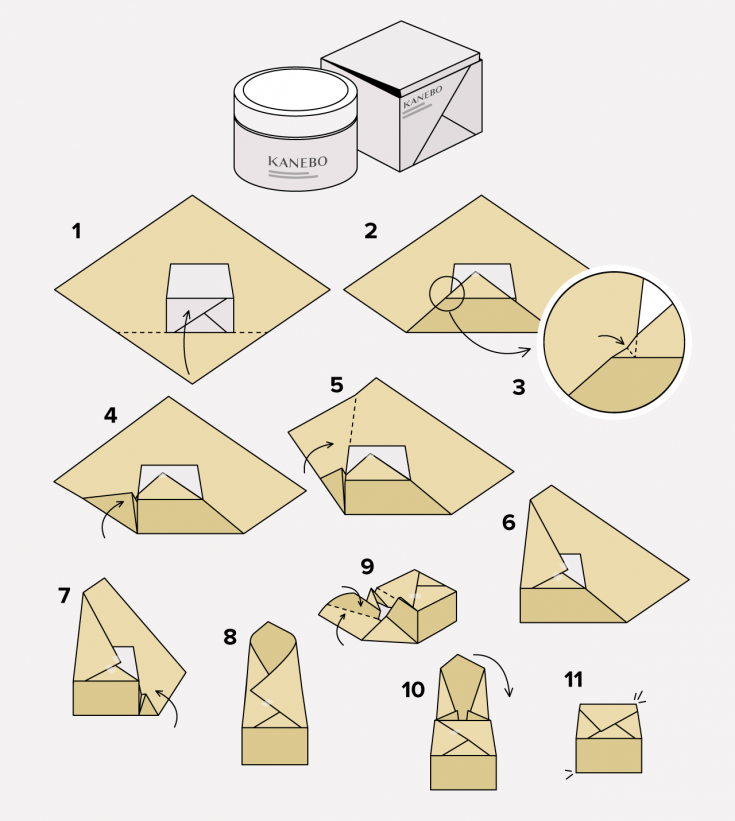 KANEBO

KANEBO

1

2

3

4

5

6

7

8

9

10

11