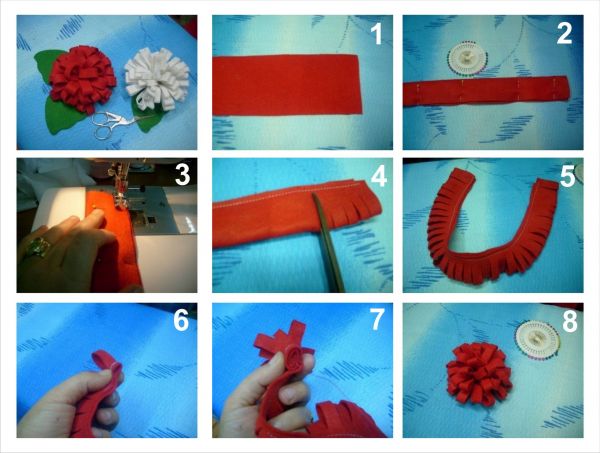 1

2

3

4

5

6

7

8