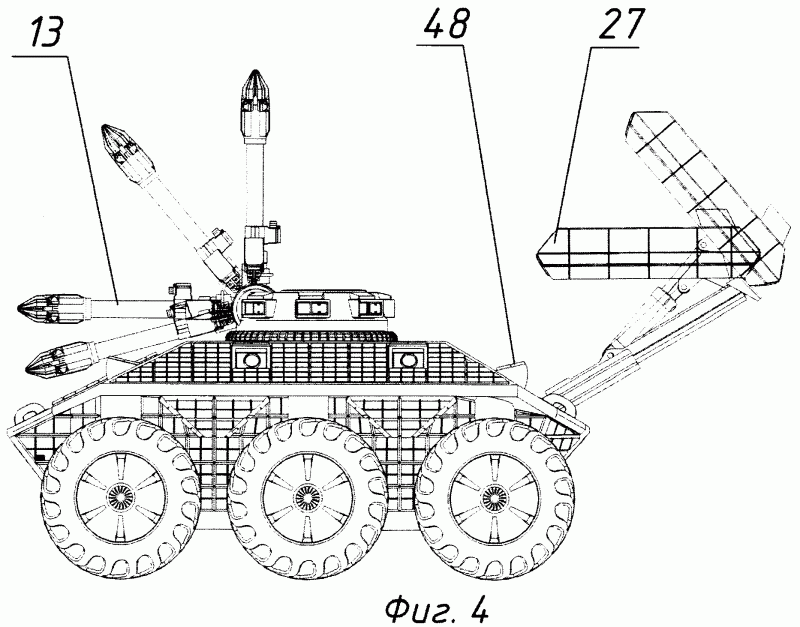 13

48

27

Фиг. 4