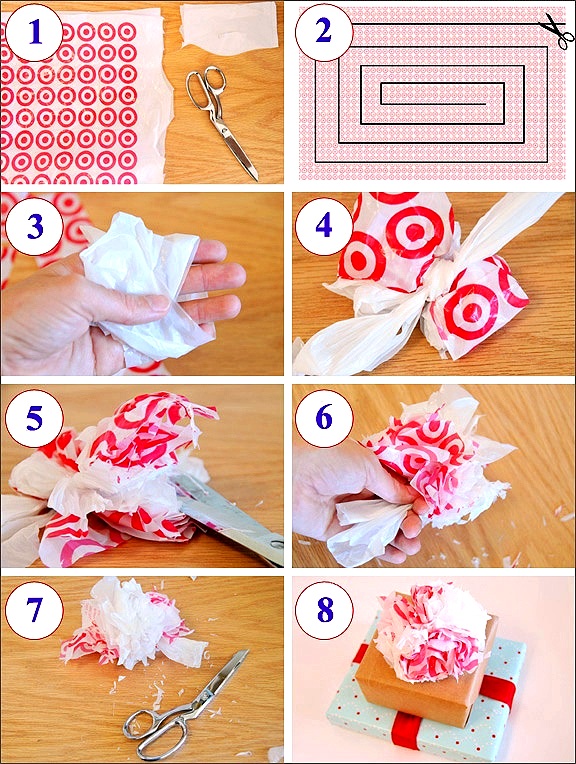 1
2
3
4
5
6
7
8