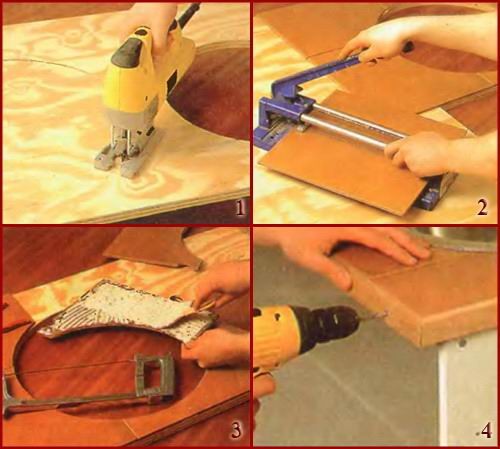 1

2

3

4