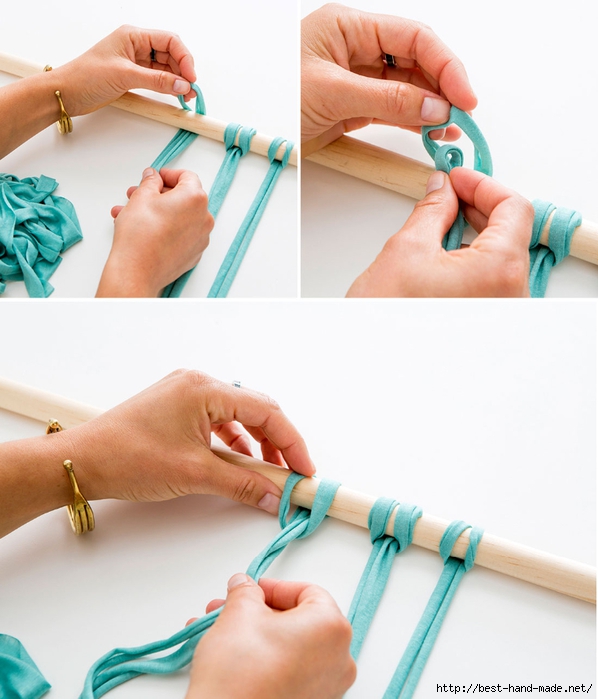 http://best-hand-made.net/