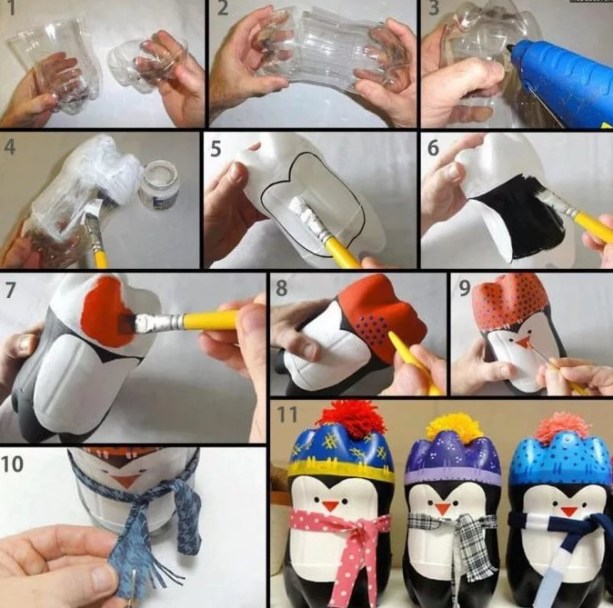 1
2
3
4
5
6
7
8
9
10
11