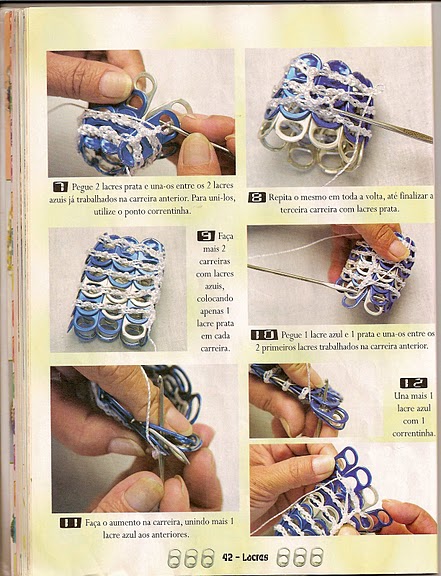 7 Pegue 2 lacres prata e una-os entre os 2 lacres azuis já trabalhados na carreira anterior. Para uni-los, utilize o ponto correntinha.

8 Repita o mesmo em toda a volta, até finalizar a terceira carreira com lacres prata.

9 Faça mais 2 carreiras com lacres azuis, colocando apenas 1 lacre prata em cada carreira.

10 Pegue 1 lacre azul e 1 prata e una-os entre os 2 primeiros lacres trabalhados na carreira anterior.

11 Faça o aumento na carreira, unindo mais 1 lacre azul aos anteriores.

12 Una mais 1 lacre azul com 1 correntinha.

42 - Lacres