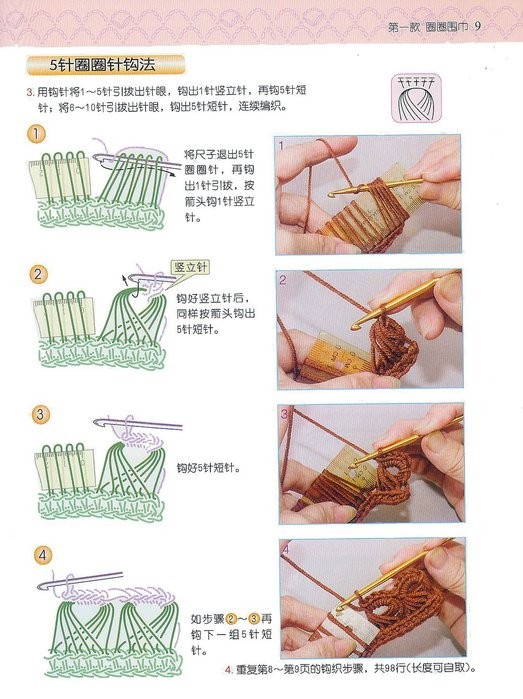 第一款 圈圈围巾 9

5针圈圈针钩法

3. 用钩针将1～5针引拔出针眼，钩出1针竖立针，再钩5针短针；将6～10针引拔出针眼，钩出5针短针，连续编织。

1

将尺子退出5针圈圈针，再钩出1针引拔，按箭头钩1针竖立针。

1

2

竖立针

钩好竖立针后，同样按箭头钩出5针短针。

2

3

钩好5针短针。

3

4

如步骤2～3再钩下一组5针短针。

4

4. 重复第8～第9页的钩织步骤，共98行（长度可自取）。