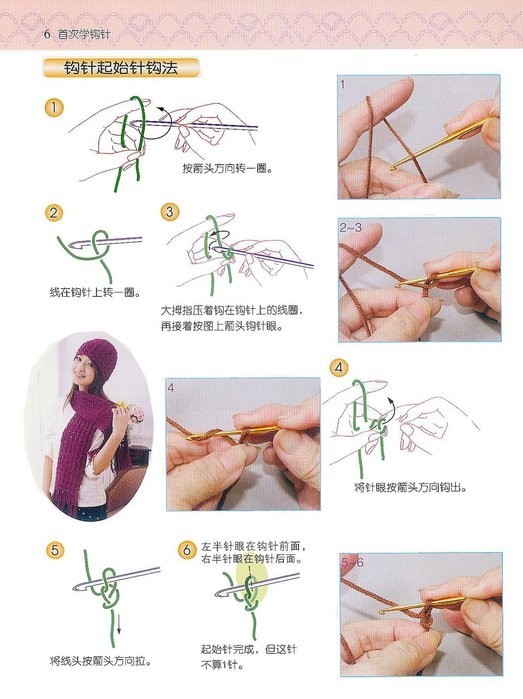 6 首次学钩针

钩针起始针钩法

1
按箭头方向转一圈。

1

2
线在钩针上转一圈。

3
大拇指压着钩在钩针上的线圈，再接着按图上箭头钩针眼。

2~3

4

4
将针眼按箭头方向钩出。

5
将线头按箭头方向拉。

6
左半针眼在钩针前面，右半针眼在钩针后面。
起始针完成，但这针不算1针。

5~6