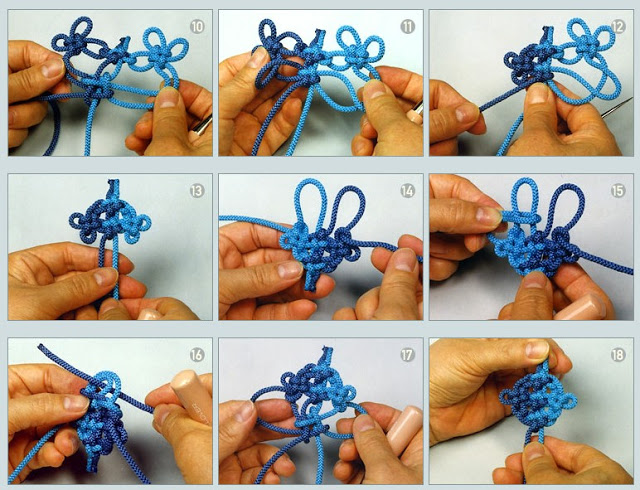 10

11

12

13

14

15

16

17

18