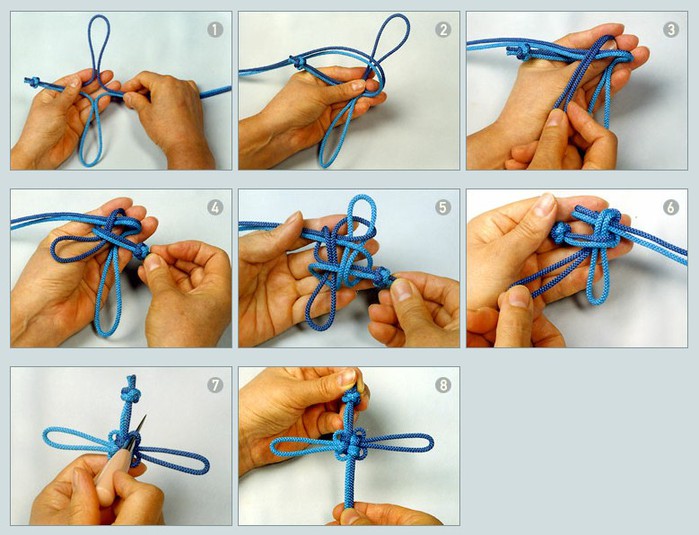 1
2
3
4
5
6
7
8